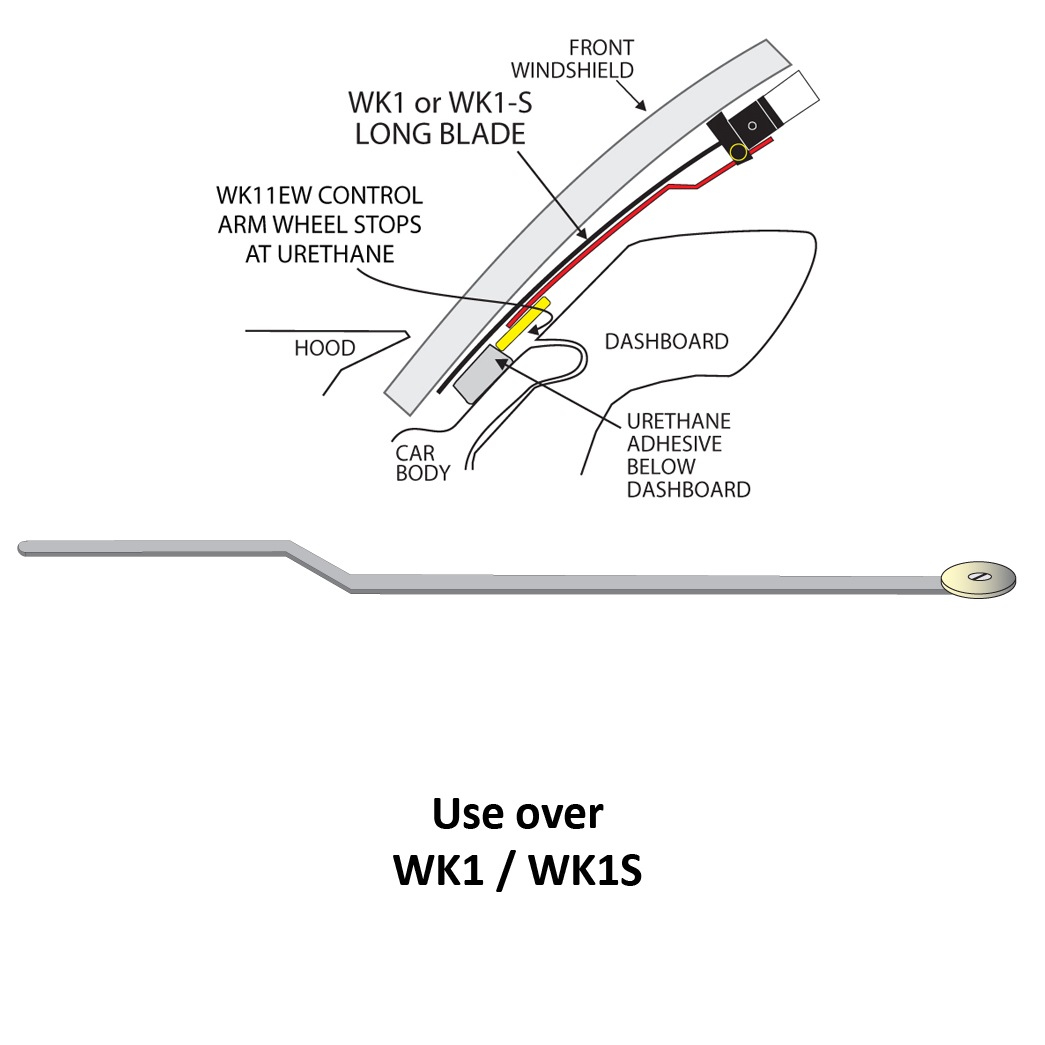 FRONT WINDSHIELD

WK1 or WK1-S LONG BLADE

WK11EW CONTROL ARM WHEEL STOPS AT URETHANE

HOOD

DASHBOARD

CAR BODY

URETHANE ADHESIVE BELOW DASHBOARD

Use over
WK1 / WK1S